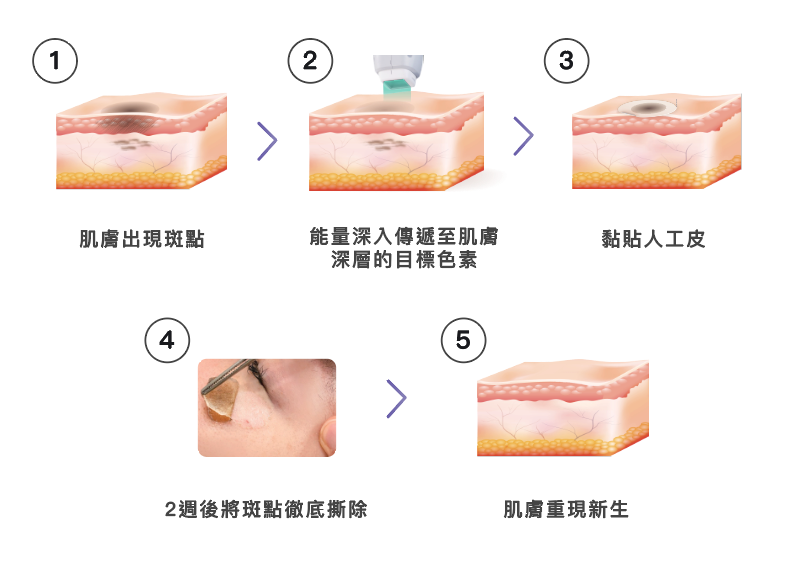 1

肌膚出現斑點

2

能量深入傳遞至肌膚深層的目標色素

3

黏貼人工皮

4

2週後將斑點徹底撕除

5

肌膚重現新生